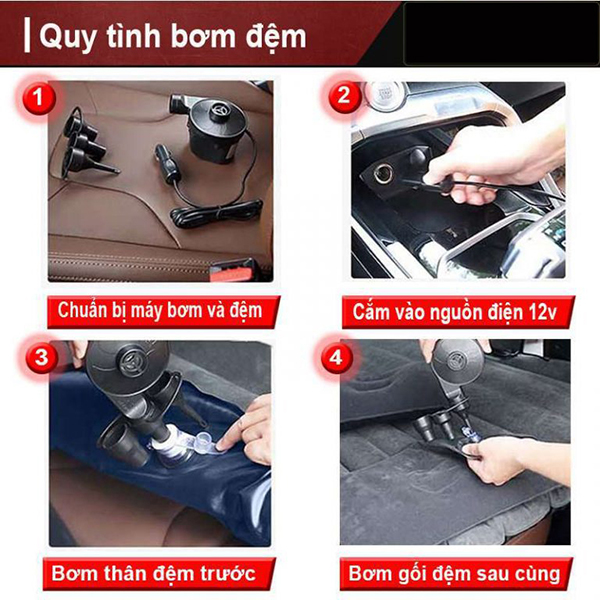 Quy tình bơm đệm

1

Chuẩn bị máy bơm và đệm

2

Cắm vào nguồn điện 12v

3

Bơm thân đệm trước

4

Bơm gối đệm sau cùng