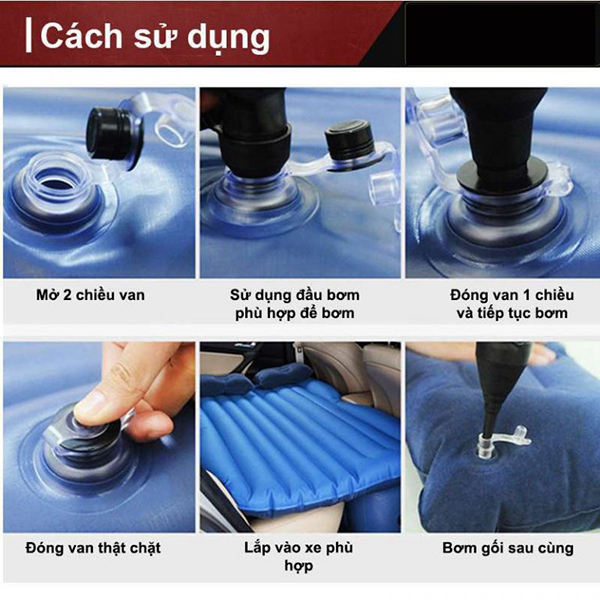 Cách sử dụng

Mở 2 chiều van

Sử dụng đầu bơm phù hợp để bơm

Đóng van 1 chiều và tiếp tục bơm

Đóng van thật chặt

Lắp vào xe phù hợp

Bơm gối sau cùng